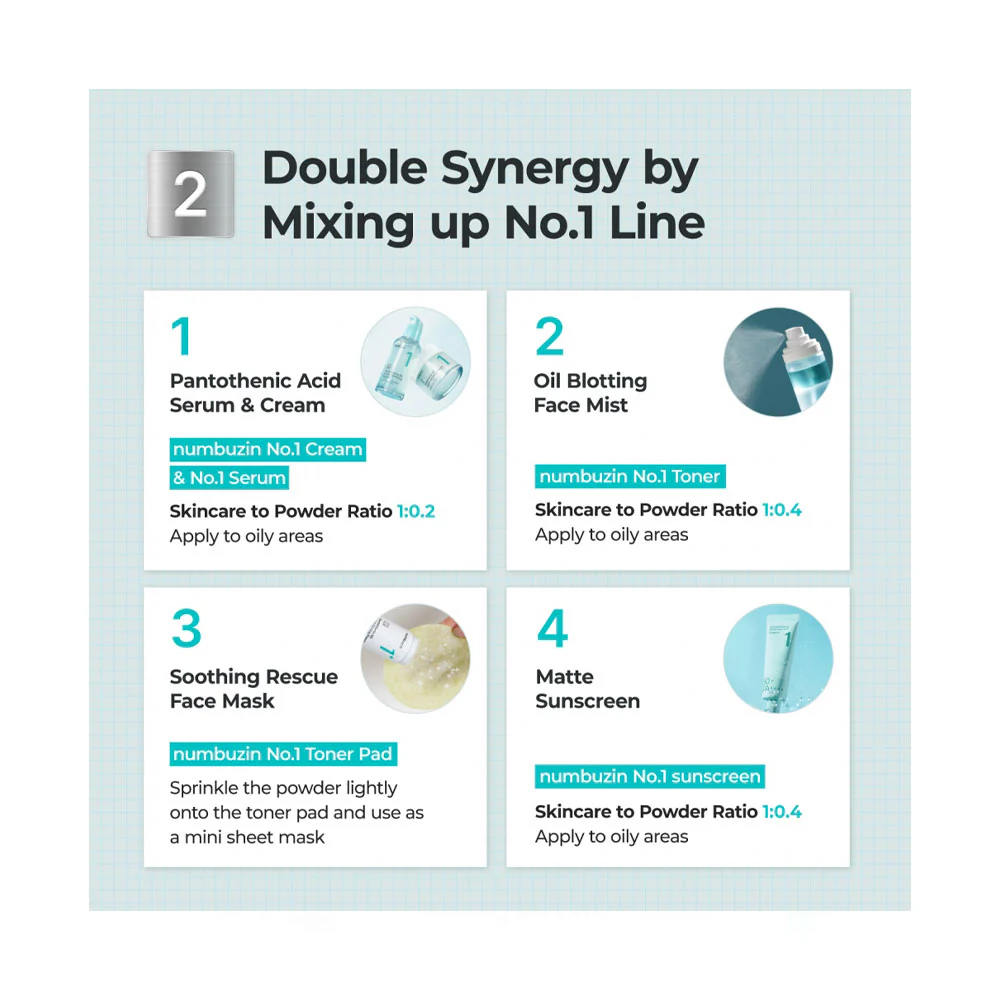 2 Double Synergy by Mixing up No.1 Line

1
Pantothenic Acid Serum & Cream

numbuzin No.1 Cream & No.1 Serum

Skincare to Powder Ratio 1:0.2
Apply to oily areas

2
Oil Blotting Face Mist

numbuzin No.1 Toner

Skincare to Powder Ratio 1:0.4
Apply to oily areas

3
Soothing Rescue Face Mask

numbuzin No.1 Toner Pad

Sprinkle the powder lightly onto the toner pad and use as a mini sheet mask

4
Matte Sunscreen

numbuzin No.1 sunscreen

Skincare to Powder Ratio 1:0.4
Apply to oily areas