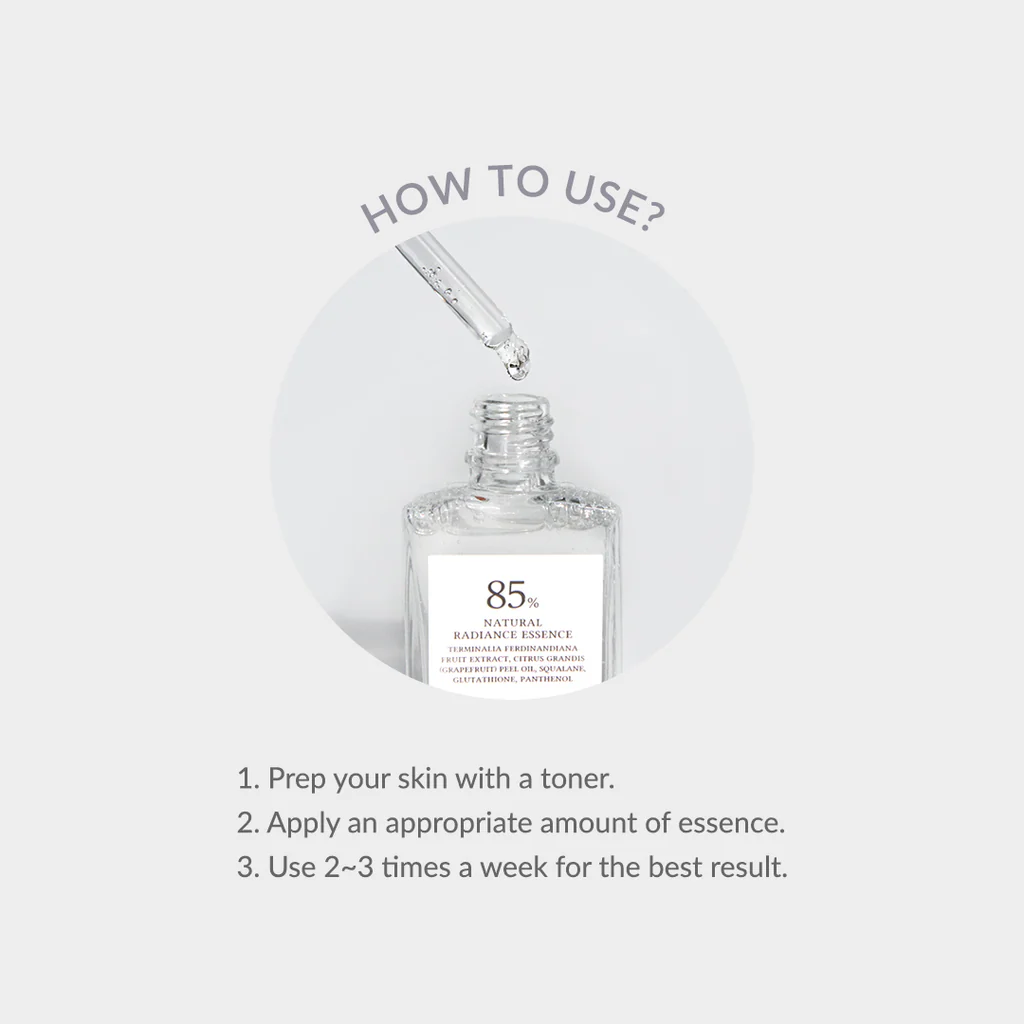 HOW TO USE?

85%
NATURAL
RADIANCE ESSENCE
TERMINALIA FERDINANDIANA FRUIT EXTRACT, CITRUS GRANDIS (GRAPEFRUIT) PEEL OIL, SQUALANE, GLUTATHIONE, PANTHENOL

1. Prep your skin with a toner.
2. Apply an appropriate amount of essence.
3. Use 2~3 times a week for the best result.