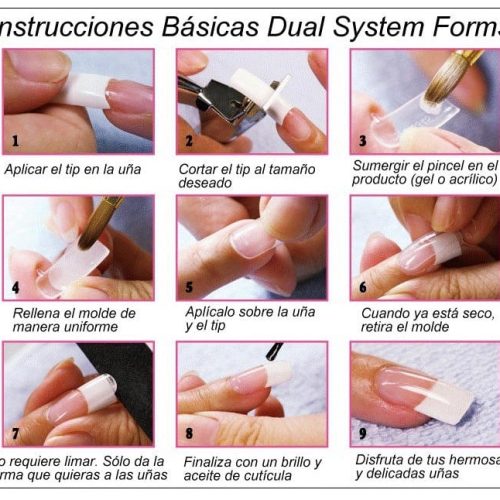 nstrucciones Básicas Dual System Form

1

Aplicar el tip en la uña

2

Cortar el tip al tamaño deseado

3

Sumergir el pincel en el producto (gel o acrílico)

4

Rellena el molde de manera uniforme

5

Aplícalo sobre la uña y el tip

6

Cuando ya está seco, retira el molde

7

o requiere limar. Sólo da la rma que quieras a las uñas

8

Finaliza con un brillo y aceite de cutícula

9

Disfruta de tus hermosa y delicadas uñas